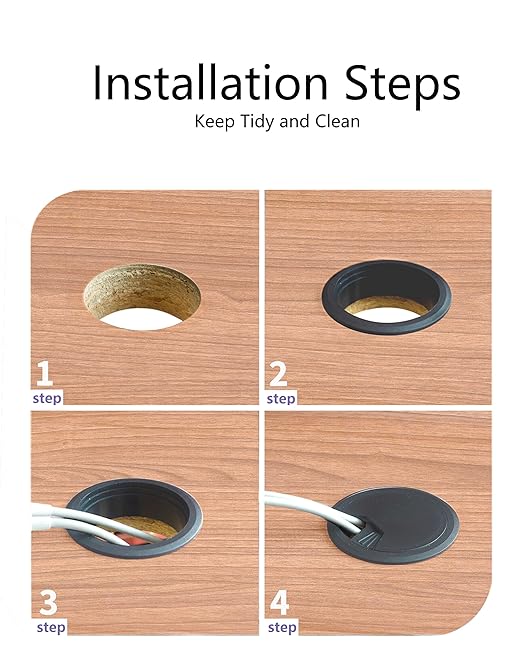 Installation Steps
Keep Tidy and Clean

1
step

2
step

3
step

4
step