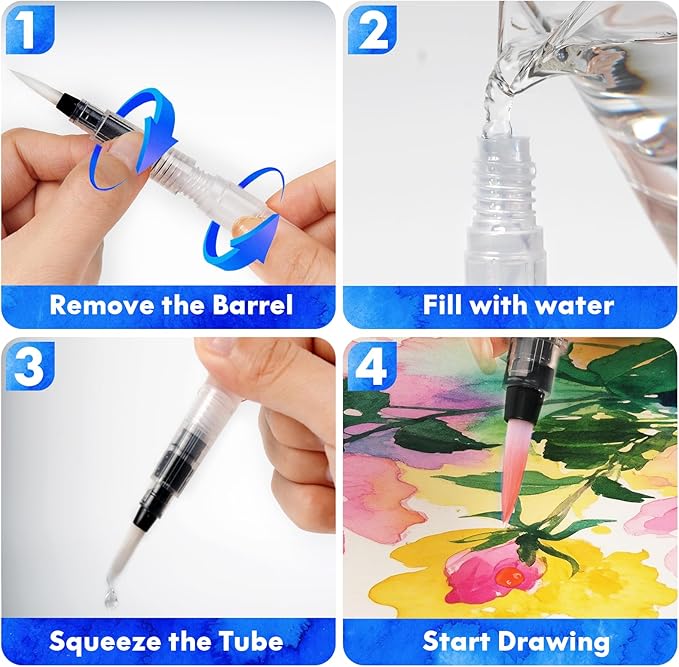 1
Remove the Barrel

2
Fill with water

3
Squeeze the Tube

4
Start Drawing