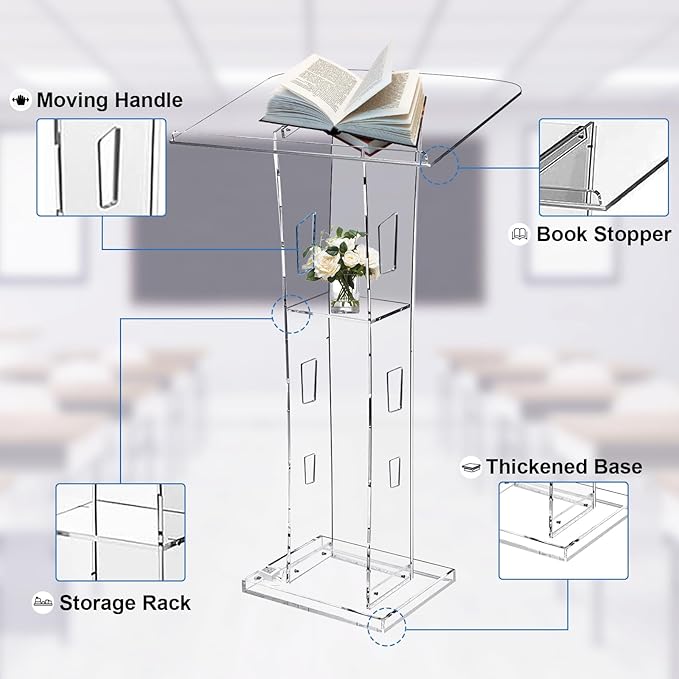 Moving Handle

Book Stopper

Thickened Base

Storage Rack