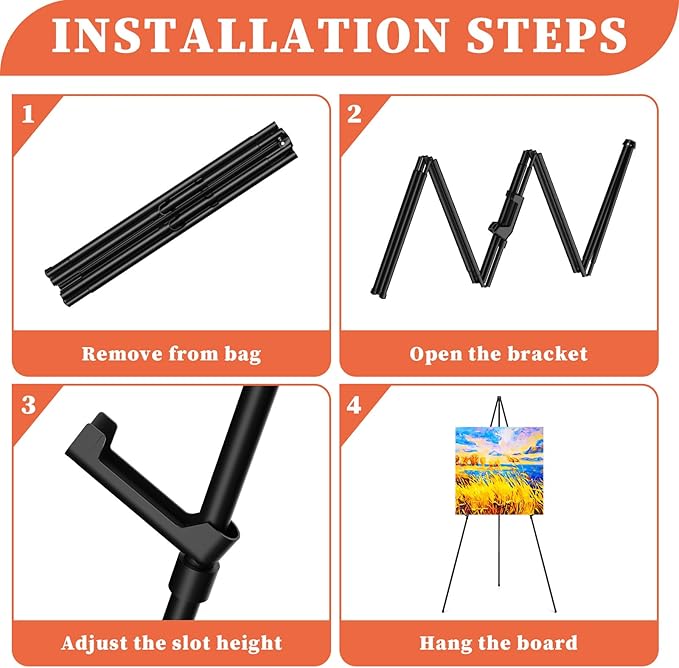 INSTALLATION STEPS

1

Remove from bag

2

Open the bracket

3

Adjust the slot height

4

Hang the board