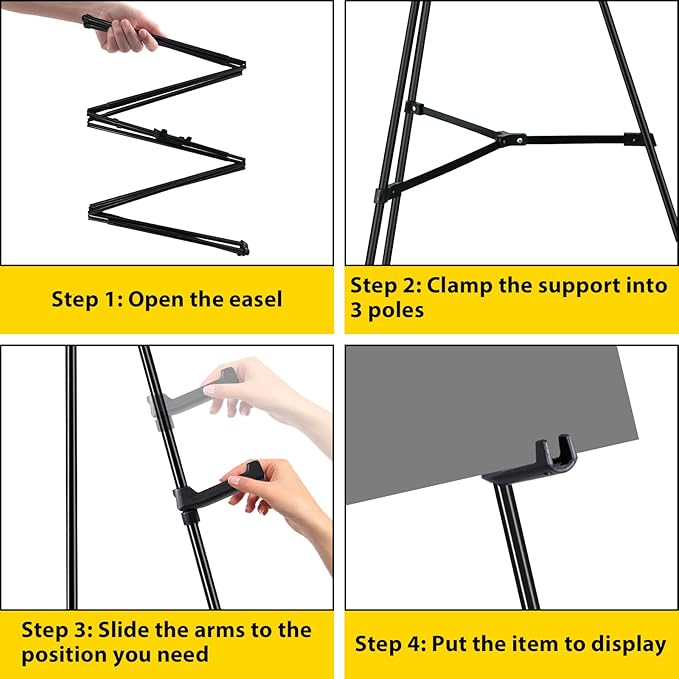 Step 1: Open the easel

Step 2: Clamp the support into 3 poles

Step 3: Slide the arms to the position you need

Step 4: Put the item to display