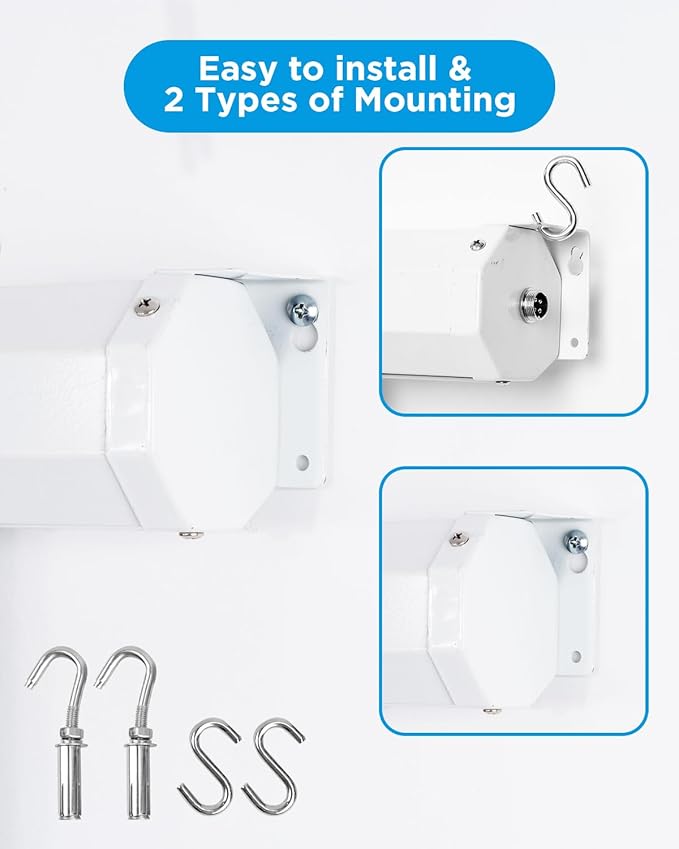 Easy to install &
2 Types of Mounting