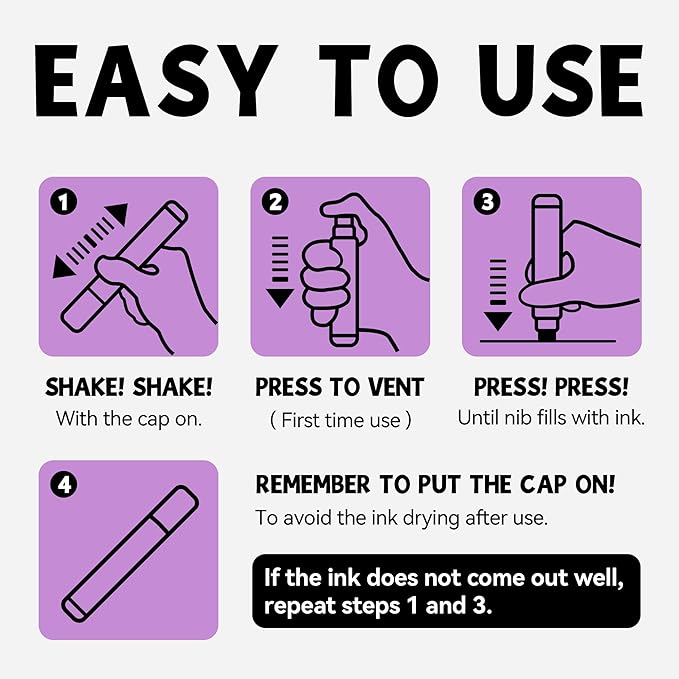 EASY TO USE

1

SHAKE! SHAKE!
With the cap on.

2

PRESS TO VENT
( First time use )

3

PRESS! PRESS!
Until nib fills with ink.

4

REMEMBER TO PUT THE CAP ON!
To avoid the ink drying after use.

If the ink does not come out well, repeat steps 1 and 3.