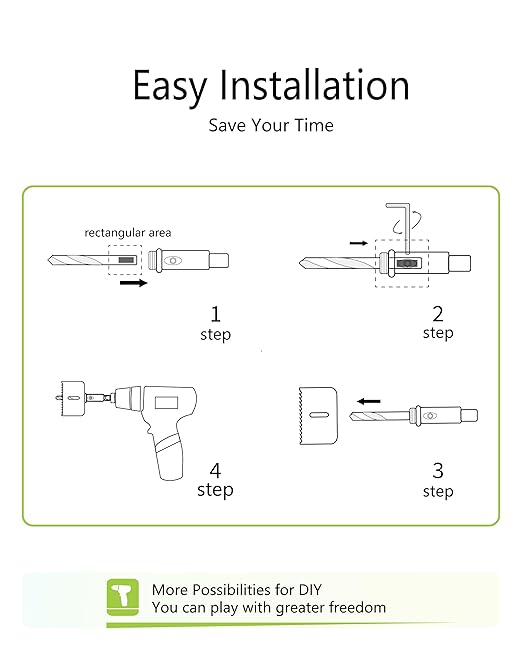 Easy Installation

Save Your Time

rectangular area

1
step

2
step

4
step

3
step

More Possibilities for DIY
You can play with greater freedom